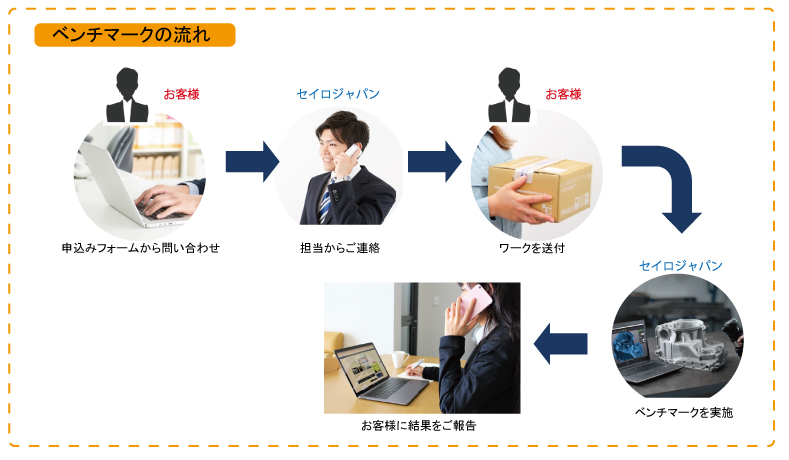 ベンチマークの流れ

お客様

申込みフォームから問い合わせ

セイロジャパン

担当からご連絡

お客様

ワークを送付

セイロジャパン

ベンチマークを実施

お客様に結果をご報告